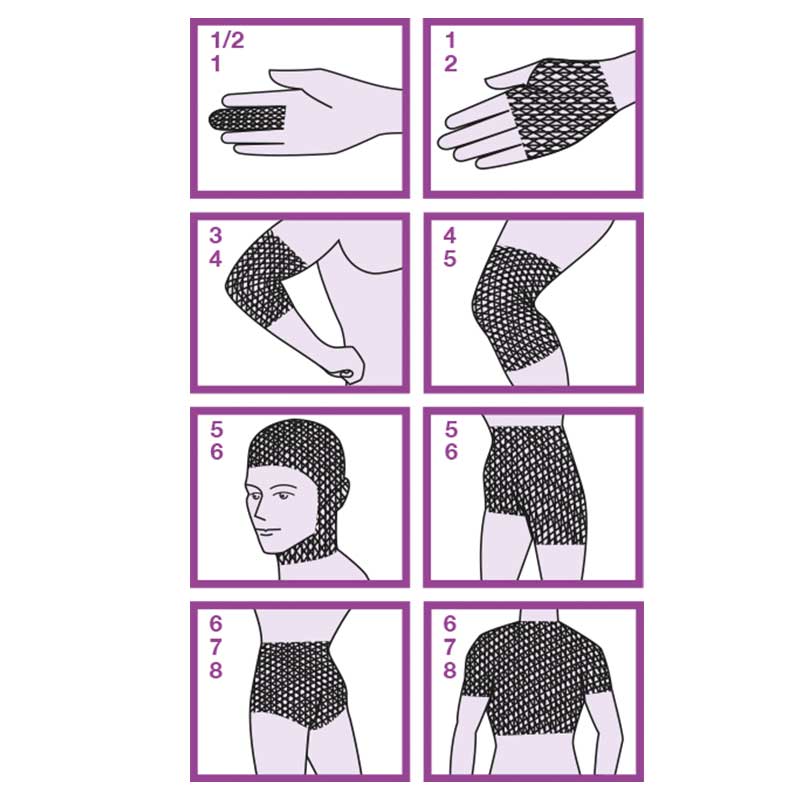 1/2
1

1
2

3
4

4
5

5
6

5
6

6
7
8

6
7
8